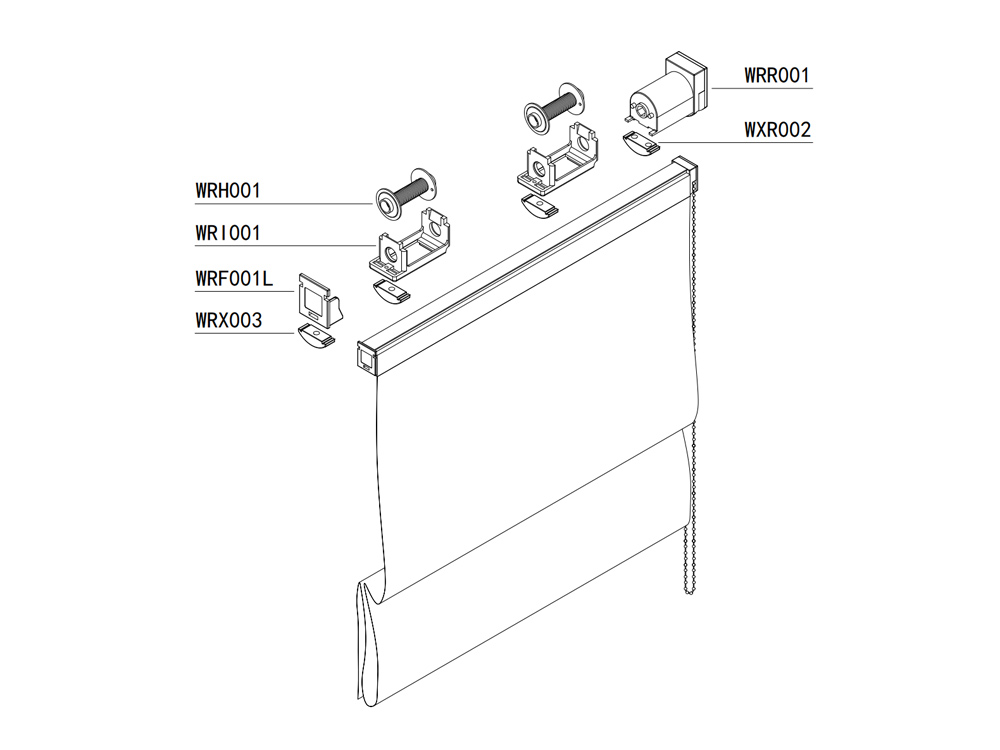 WRR001
WXR002
WRH001
WRI001
WRF001L
WRX003