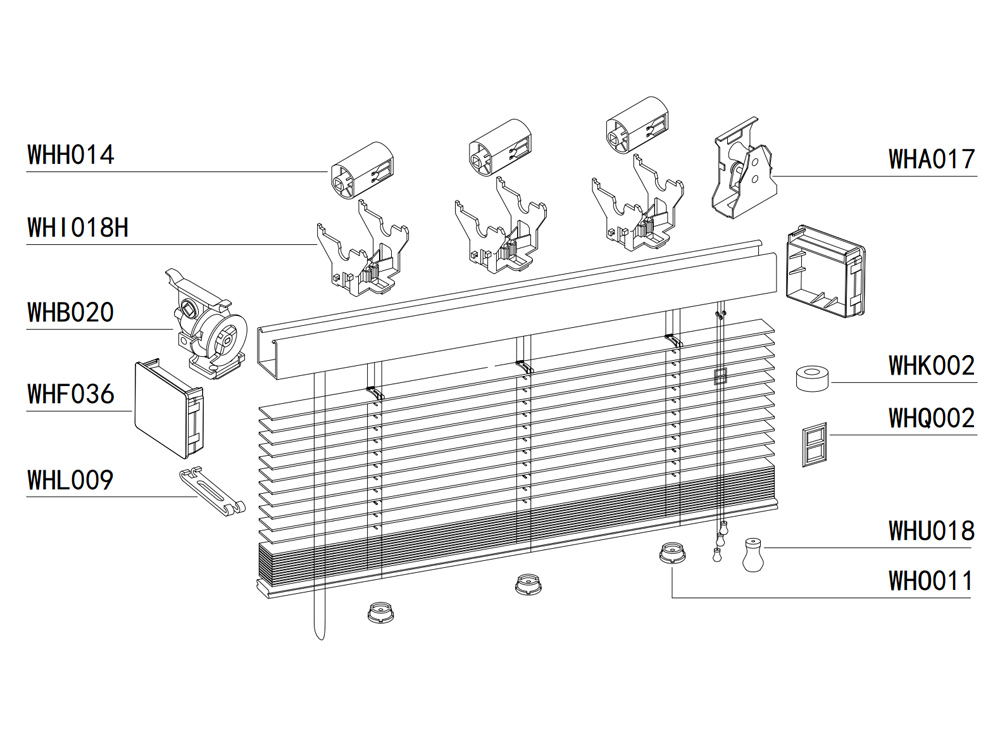 WHH014

WHI018H

WHB020

WHF036

WHL009

WHA017

WHK002

WHQ002

WHU018

WHO011