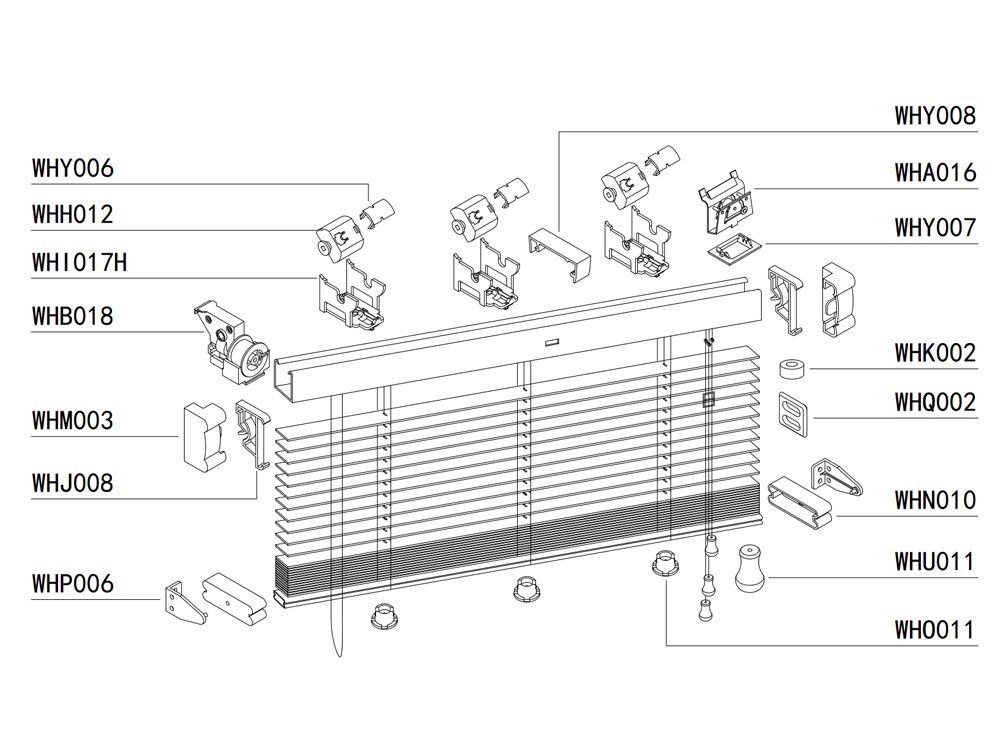 WHY006
WHH012
WHI017H
WHB018
WHM003
WHJ008
WHP006
WHY008
WHA016
WHY007
WHK002
WHQ002
WHN010
WHU011
WHO011