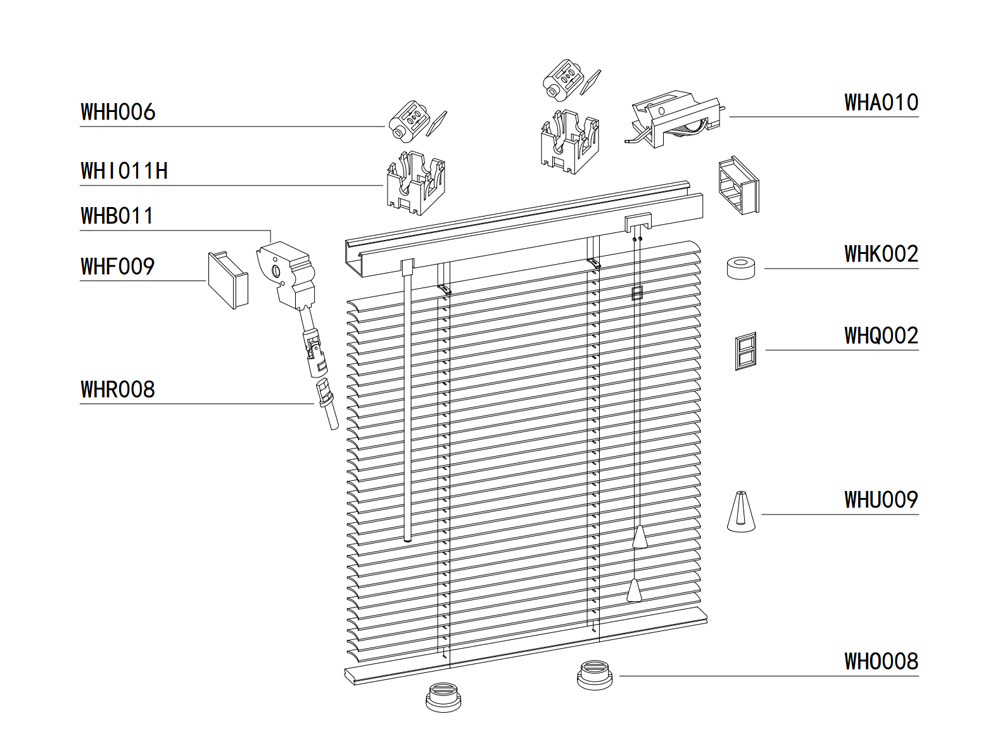 WHH006
WHI011H
WHB011
WHF009
WHR008
WHA010
WHK002
WHQ002
WHU009
WHO008